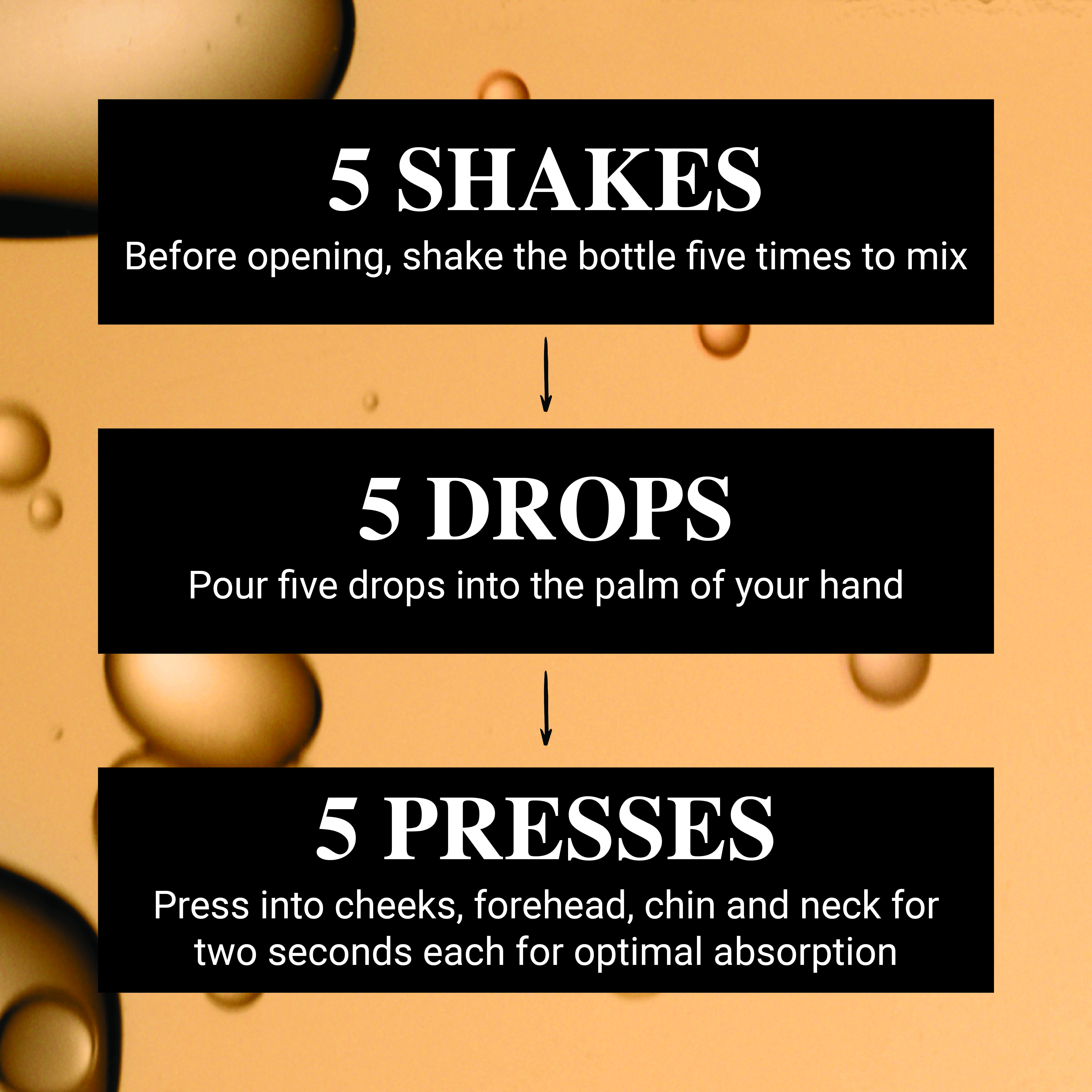 5 SHAKES
Before opening, shake the bottle five times to mix

5 DROPS
Pour five drops into the palm of your hand

5 PRESSES
Press into cheeks, forehead, chin and neck for two seconds each for optimal absorption